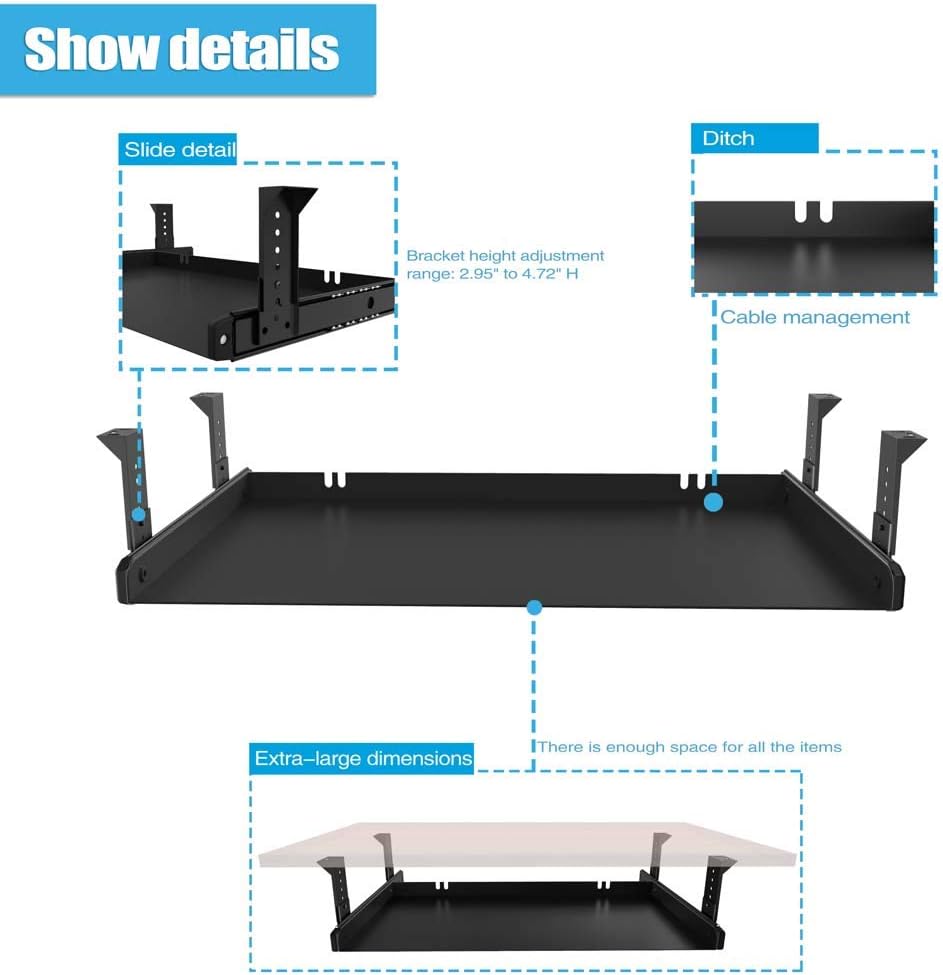 Show details

Slide detail

Bracket height adjustment range: 2.95" to 4.72" H

Ditch

Cable management

Extra–large dimensions

There is enough space for all the items